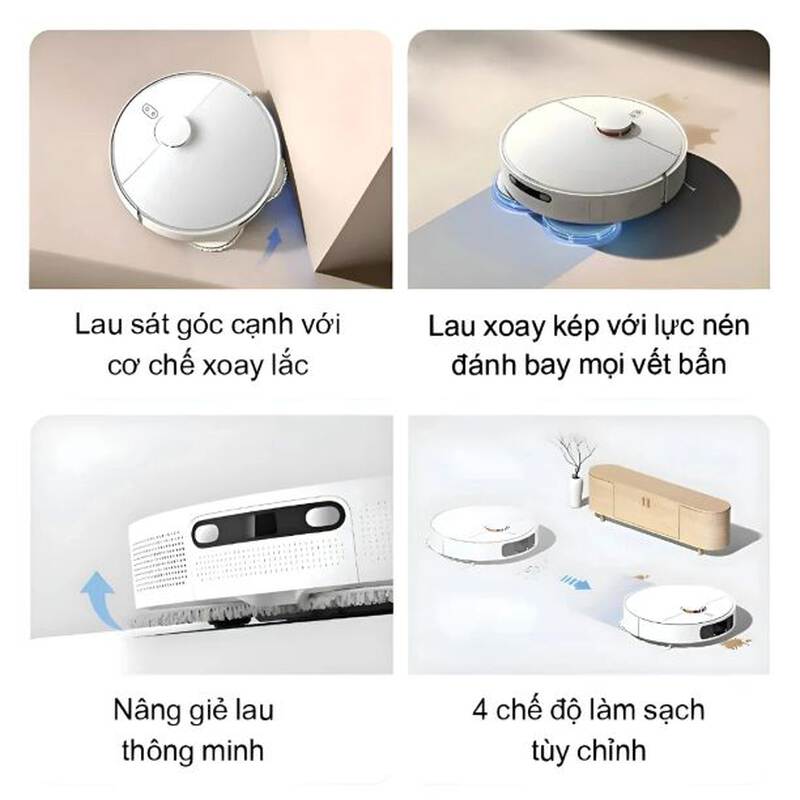 Lau sát góc cạnh với cơ chế xoay lắc

Lau xoay kép với lực nén đánh bay mọi vết bẩn

Nâng giẻ lau thông minh

4 chế độ làm sạch tùy chỉnh